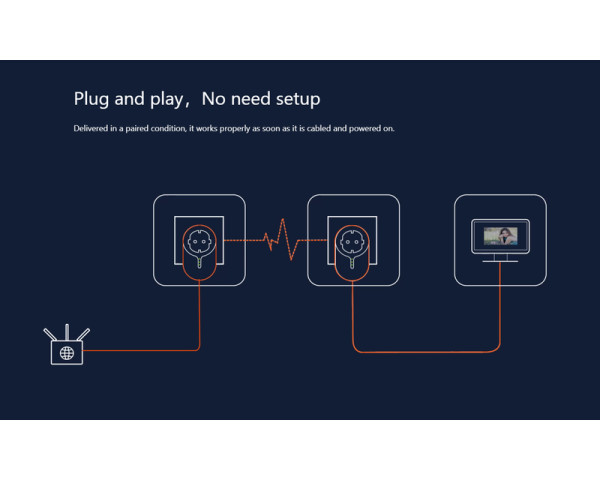 Plug and play，No need setup

Delivered in a paired condition, it works properly as soon as it is cabled and powered on.